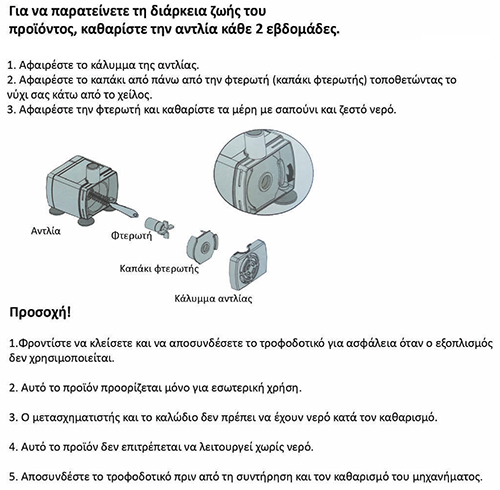 Για να παρατείνετε τη διάρκεια ζωής του προϊόντος, καθαρίστε την αντλία κάθε 2 εβδομάδες.

1. Αφαιρέστε το κάλυμμα της αντλίας.
2. Αφαιρέστε το καπάκι από πάνω από την φτερωτή (καπάκι φτερωτής) τοποθετώντας το νύχι σας κάτω από το χείλος.
3. Αφαιρέστε την φτερωτή και καθαρίστε τα μέρη με σαπούνι και ζεστό νερό.

Αντλία
Φτερωτή
Καπάκι φτερωτής
Κάλυμμα αντλίας

Προσοχή!

1.Φροντίστε να κλείσετε και να αποσυνδέσετε το τροφοδοτικό για ασφάλεια όταν ο εξοπλισμός δεν χρησιμοποιείται.

2. Αυτό το προϊόν προορίζεται μόνο για εσωτερική χρήση.

3. Ο μετασχηματιστής και το καλώδιο δεν πρέπει να έχουν νερό κατά τον καθαρισμό.

4. Αυτό το προϊόν δεν επιτρέπεται να λειτουργεί χωρίς νερό.

5. Αποσυνδέστε το τροφοδοτικό πριν από τη συντήρηση και τον καθαρισμό του μηχανήματος.