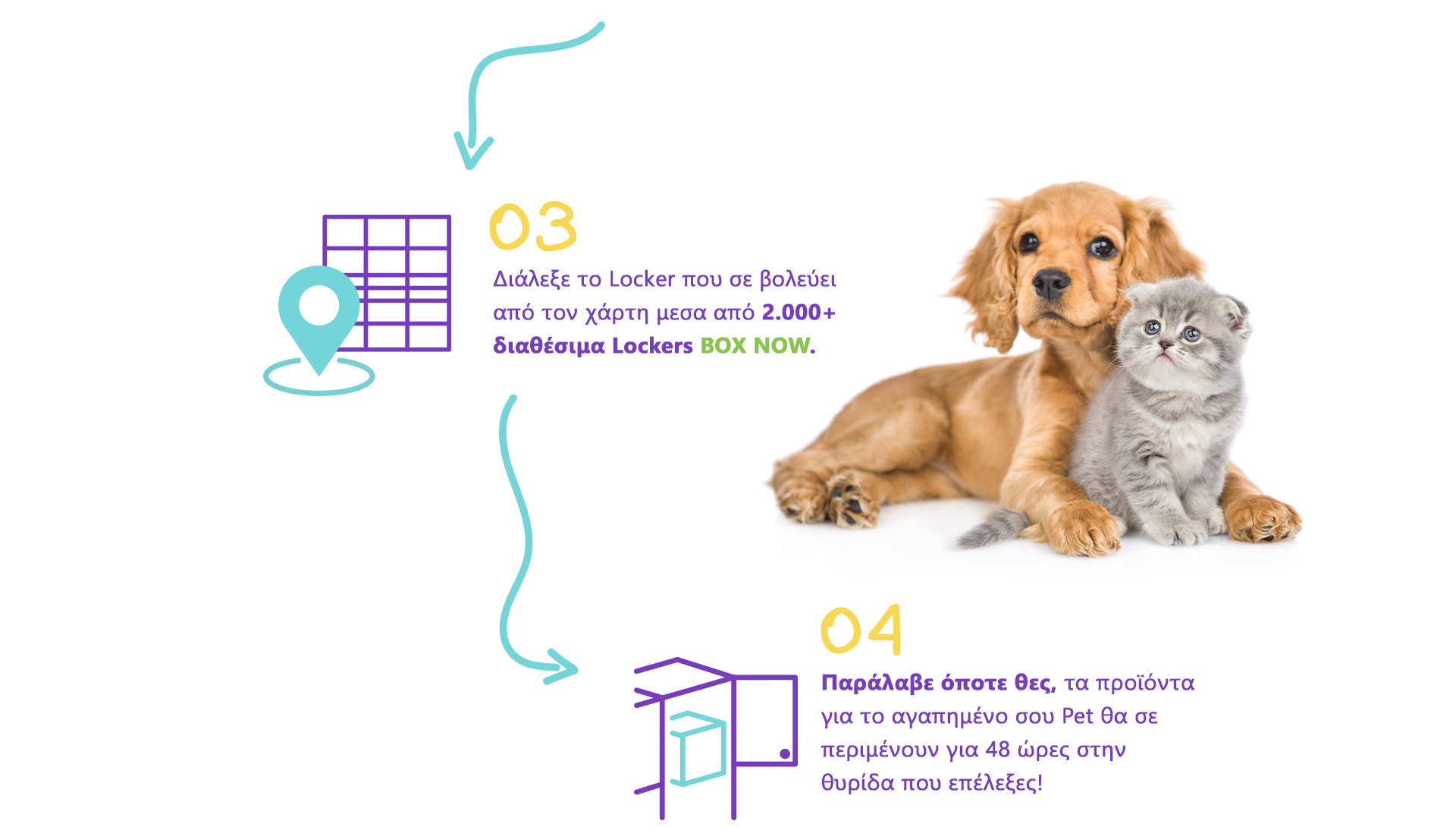 03

Διάλεξε το Locker που σε βολεύει από τον χάρτη μεσα από 2.000+ διαθέσιμα Lockers BOX NOW.

04

Παράλαβε όποτε θες, τα προϊόντα για το αγαπημένο σου Pet θα σε περιμένουν για 48 ώρες στην θυρίδα που επέλεξες!